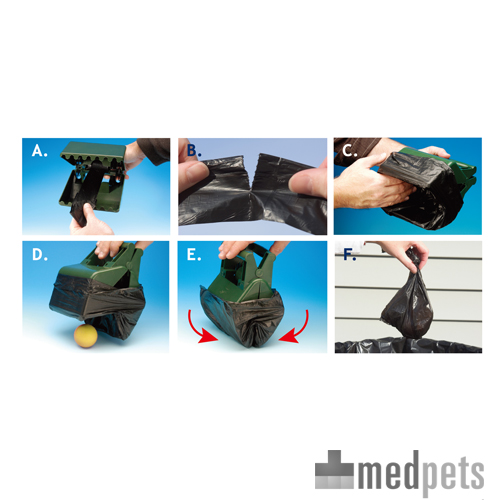 A.

B.

C.

D.

E.

F.

medpets