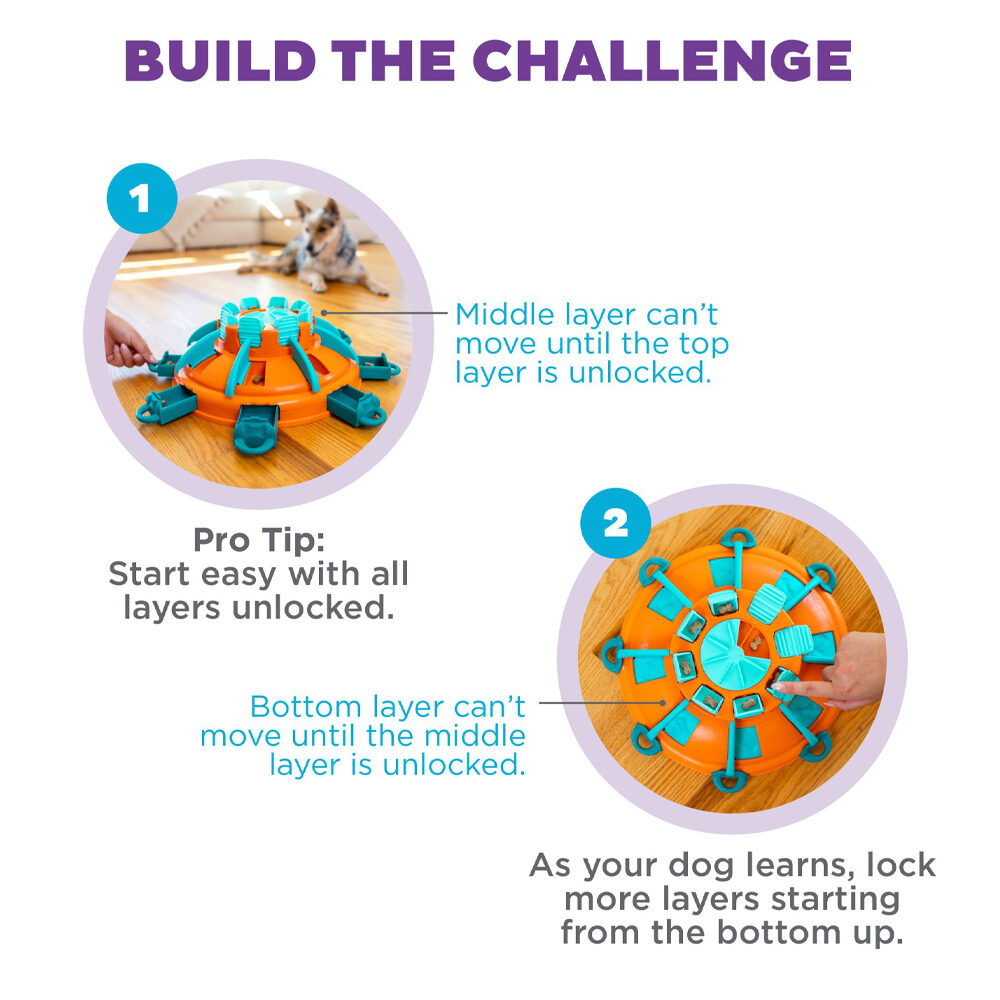 BUILD THE CHALLENGE

1

Middle layer can't move until the top layer is unlocked.

Pro Tip:
Start easy with all layers unlocked.

2

Bottom layer can't move until the middle layer is unlocked.

As your dog learns, lock more layers starting from the bottom up.