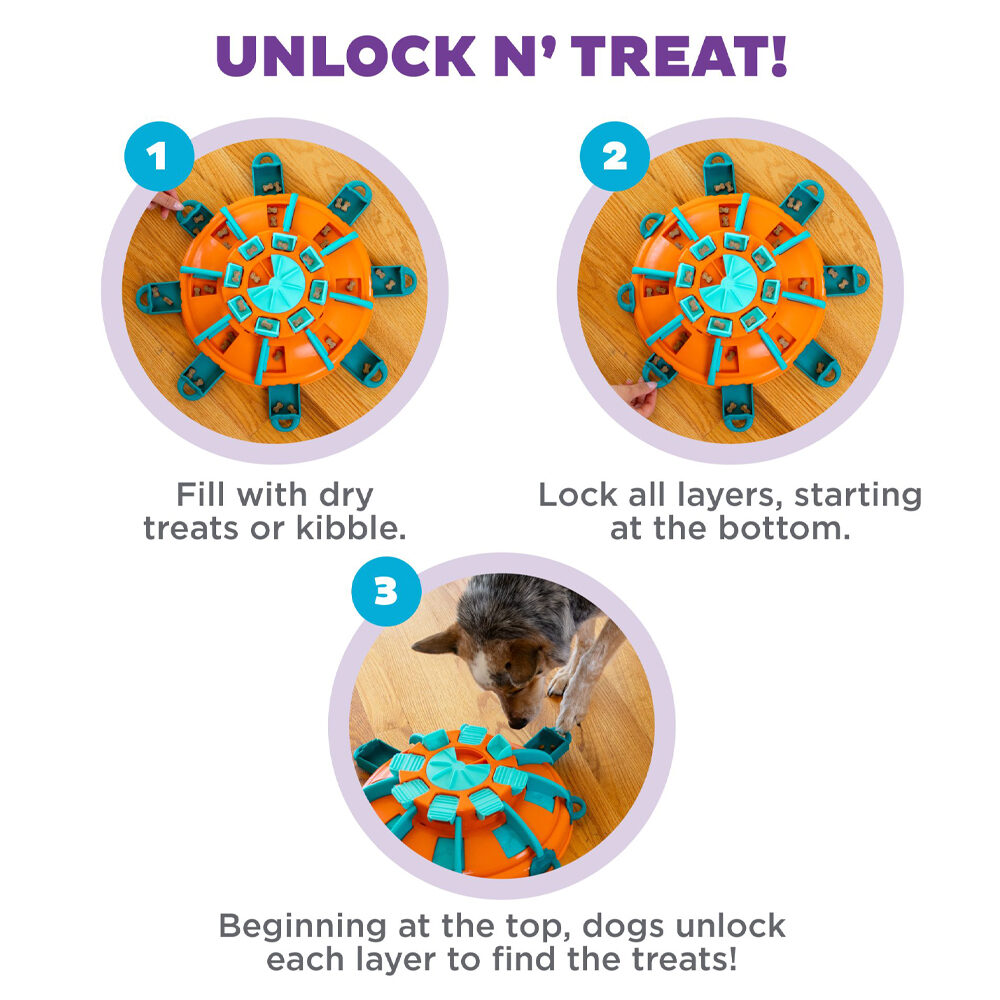 UNLOCK N' TREAT!

1

Fill with dry treats or kibble.

2

Lock all layers, starting at the bottom.

3

Beginning at the top, dogs unlock each layer to find the treats!