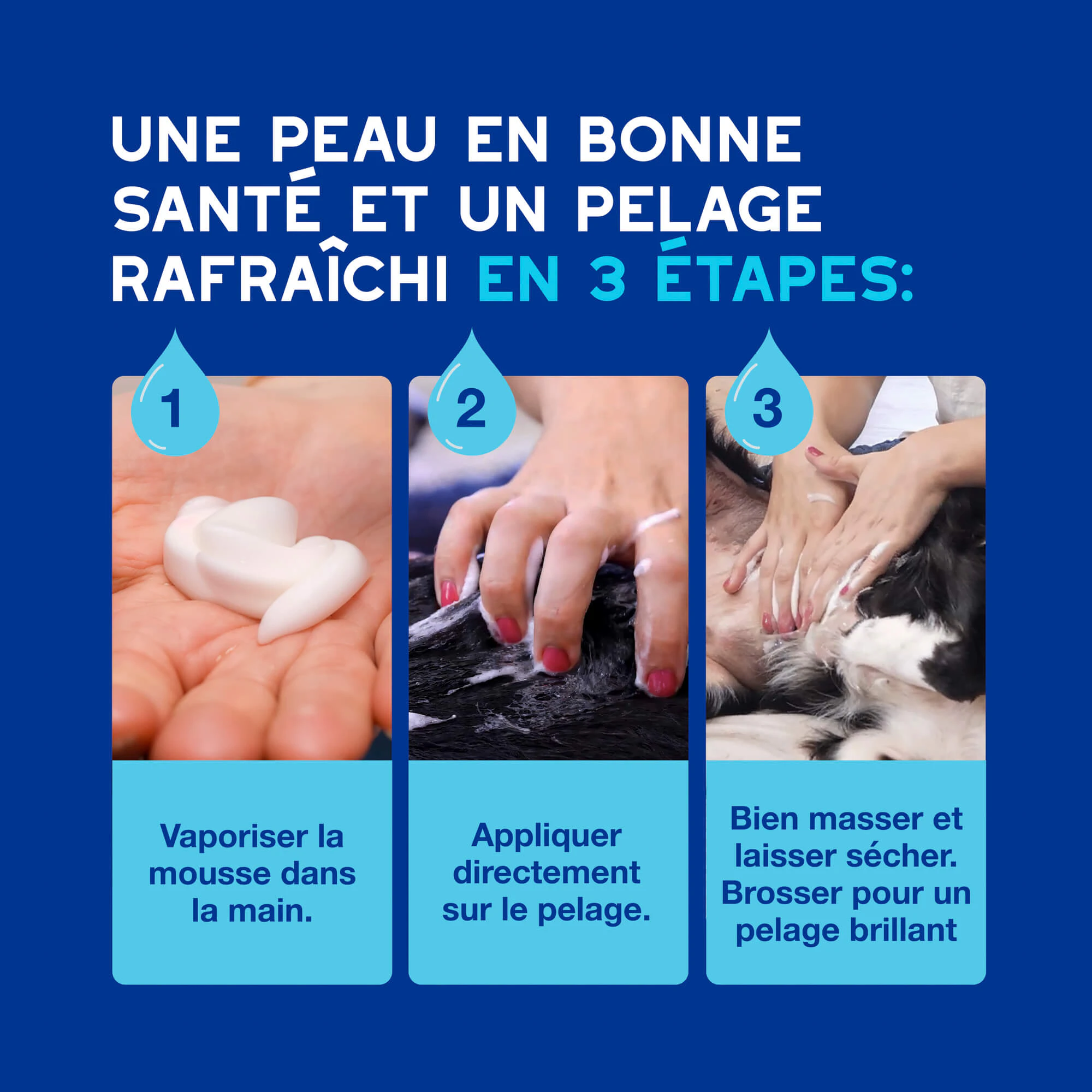 UNE PEAU EN BONNE SANTÉ ET UN PELAGE RAFRAÎCHI EN 3 ÉTAPES:

1

Vaporiser la mousse dans la main.

2

Appliquer directement sur le pelage.

3

Bien masser et laisser sécher. Brosser pour un pelage brillant