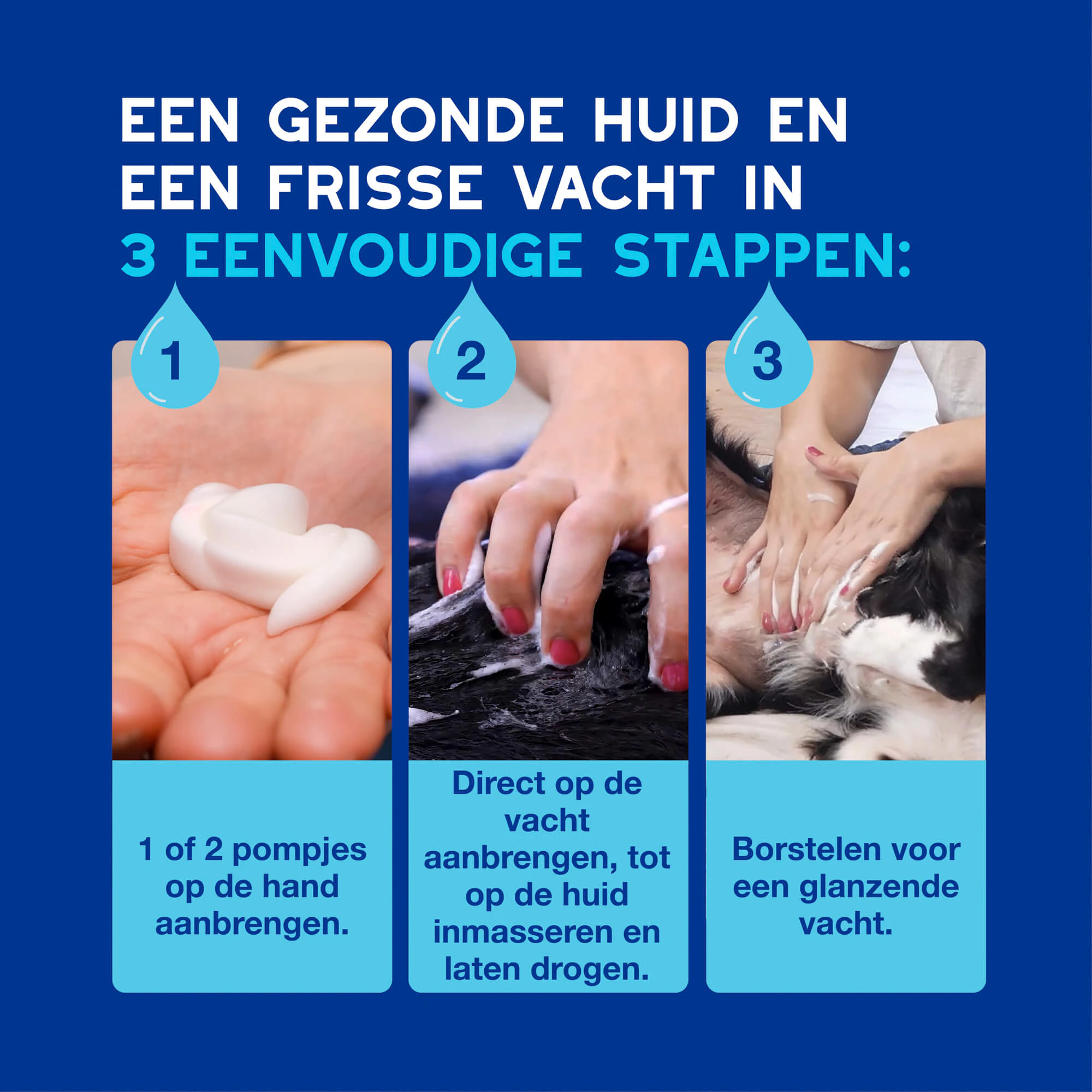 EEN GEZONDE HUID EN EEN FRISSE VACHT IN 3 EENVOUDIGE STAPPEN:

1

1 of 2 pompjes op de hand aanbrengen.

2

Direct op de vacht aanbrengen, tot op de huid inmasseren en laten drogen.

3

Borstelen voor een glanzende vacht.