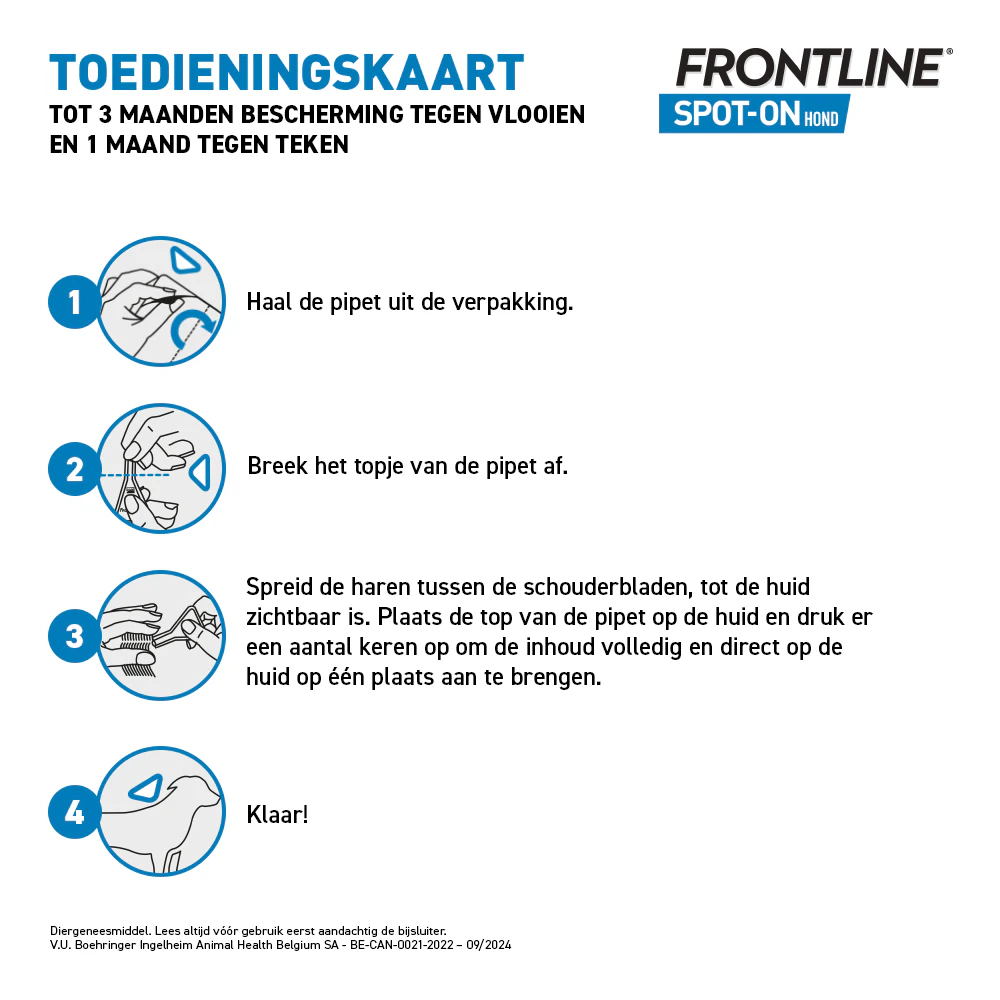 TOEDIENINGSKAART
TOT 3 MAANDEN BESCHERMING TEGEN VLOOIEN EN 1 MAAND TEGEN TEKEN

FRONTLINE®
SPOT-ON HOND

1 Haal de pipet uit de verpakking.

2 Breek het topje van de pipet af.

3 Spreid de haren tussen de schouderbladen, tot de huid zichtbaar is. Plaats de top van de pipet op de huid en druk er een aantal keren op om de inhoud volledig en direct op de huid op één plaats aan te brengen.

4 Klaar!

Diergeneesmiddel. Lees altijd vóór gebruik eerst aandachtig de bijsluiter.
V.U. Boehringer Ingelheim Animal Health Belgium SA - BE-CAN-0021-2022 – 09/2024