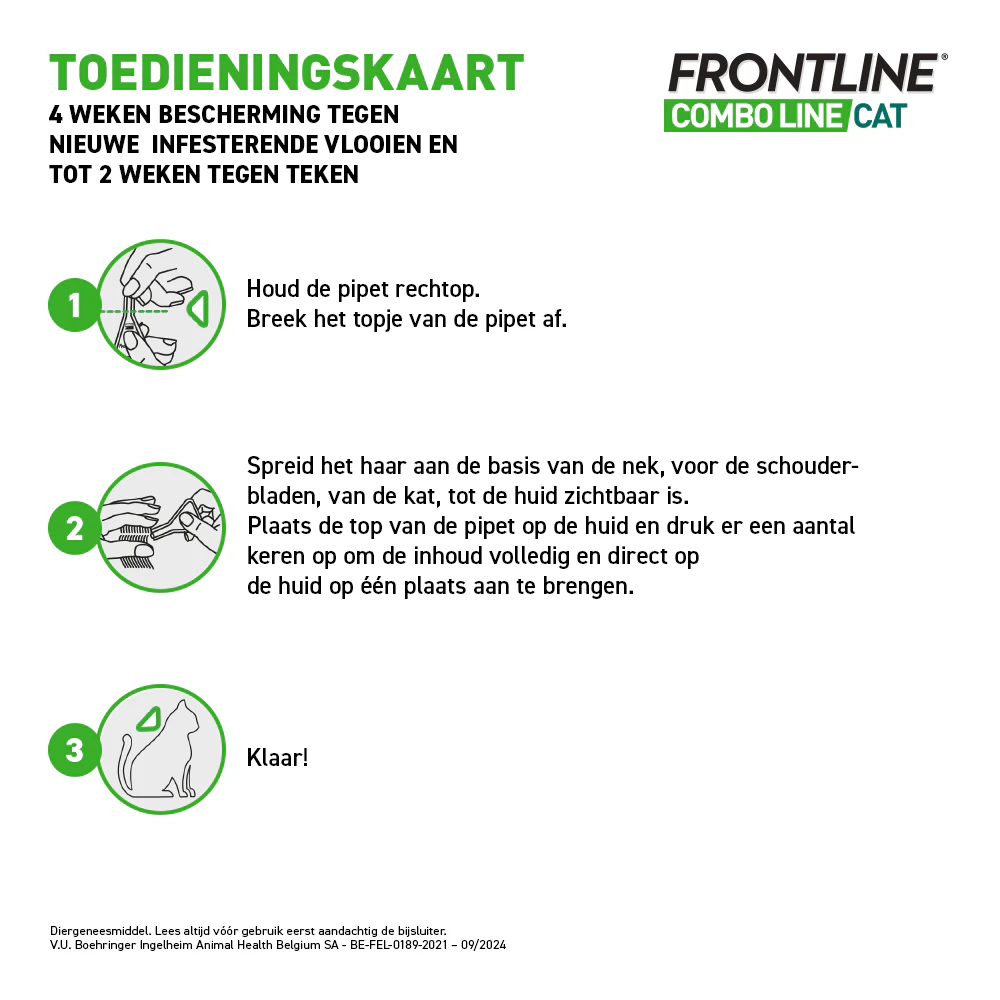 TOEDIENINGSKAART
4 WEKEN BESCHERMING TEGEN NIEUWE INFESTERENDE VLOOIEN EN TOT 2 WEKEN TEGEN TEKEN

FRONTLINE®
COMBO LINE CAT

1

Houd de pipet rechtop.
Breek het topje van de pipet af.

2

Spreid het haar aan de basis van de nek, voor de schouderbladen, van de kat, tot de huid zichtbaar is.
Plaats de top van de pipet op de huid en druk er een aantal keren op om de inhoud volledig en direct op de huid op één plaats aan te brengen.

3

Klaar!

Diergeneesmiddel. Lees altijd vóór gebruik eerst aandachtig de bijsluiter.
V.U. Boehringer Ingelheim Animal Health Belgium SA - BE-FEL-0189-2021 – 09/2024