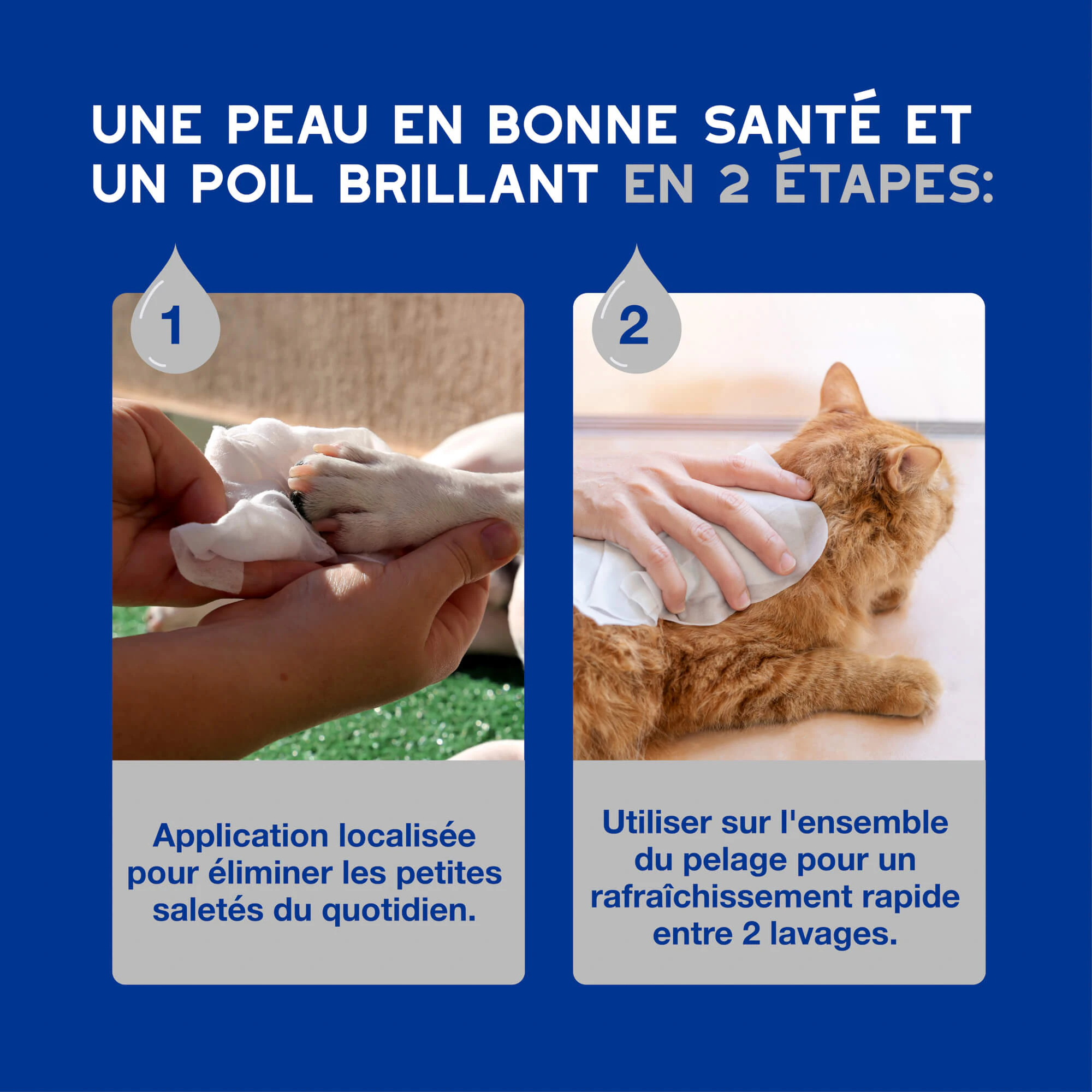 UNE PEAU EN BONNE SANTÉ ET UN POIL BRILLANT EN 2 ÉTAPES:

1

Application localisée pour éliminer les petites saletés du quotidien.

2

Utiliser sur l'ensemble du pelage pour un rafraîchissement rapide entre 2 lavages.